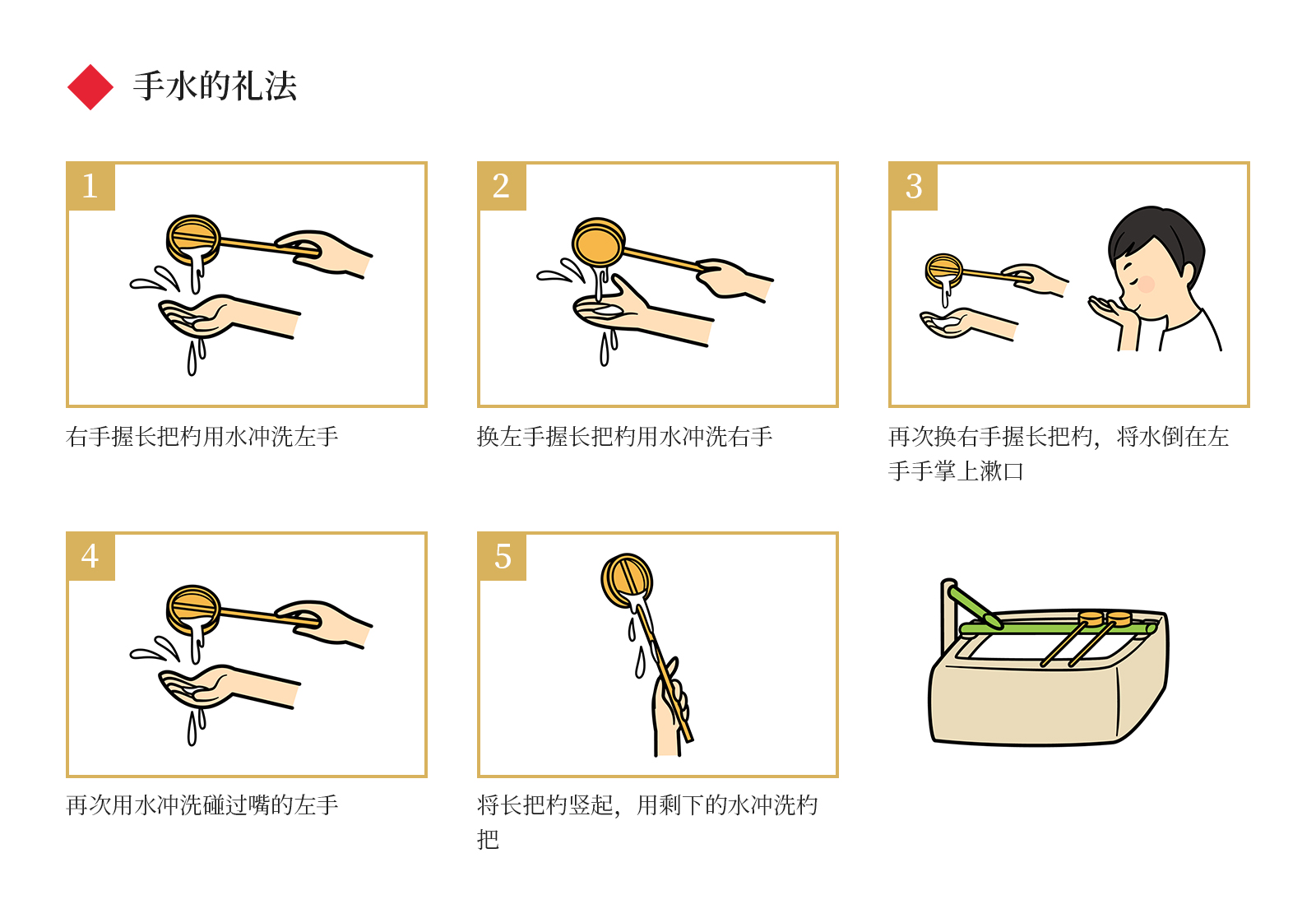 手水的礼法

1

右手握长把杓用水冲洗左手

2

换左手握长把杓用水冲洗右手

3

再次换右手握长把杓，将水倒在左手手掌上漱口

4

再次用水冲洗碰过嘴的左手

5

将长把杓竖起，用剩下的水冲洗杓把