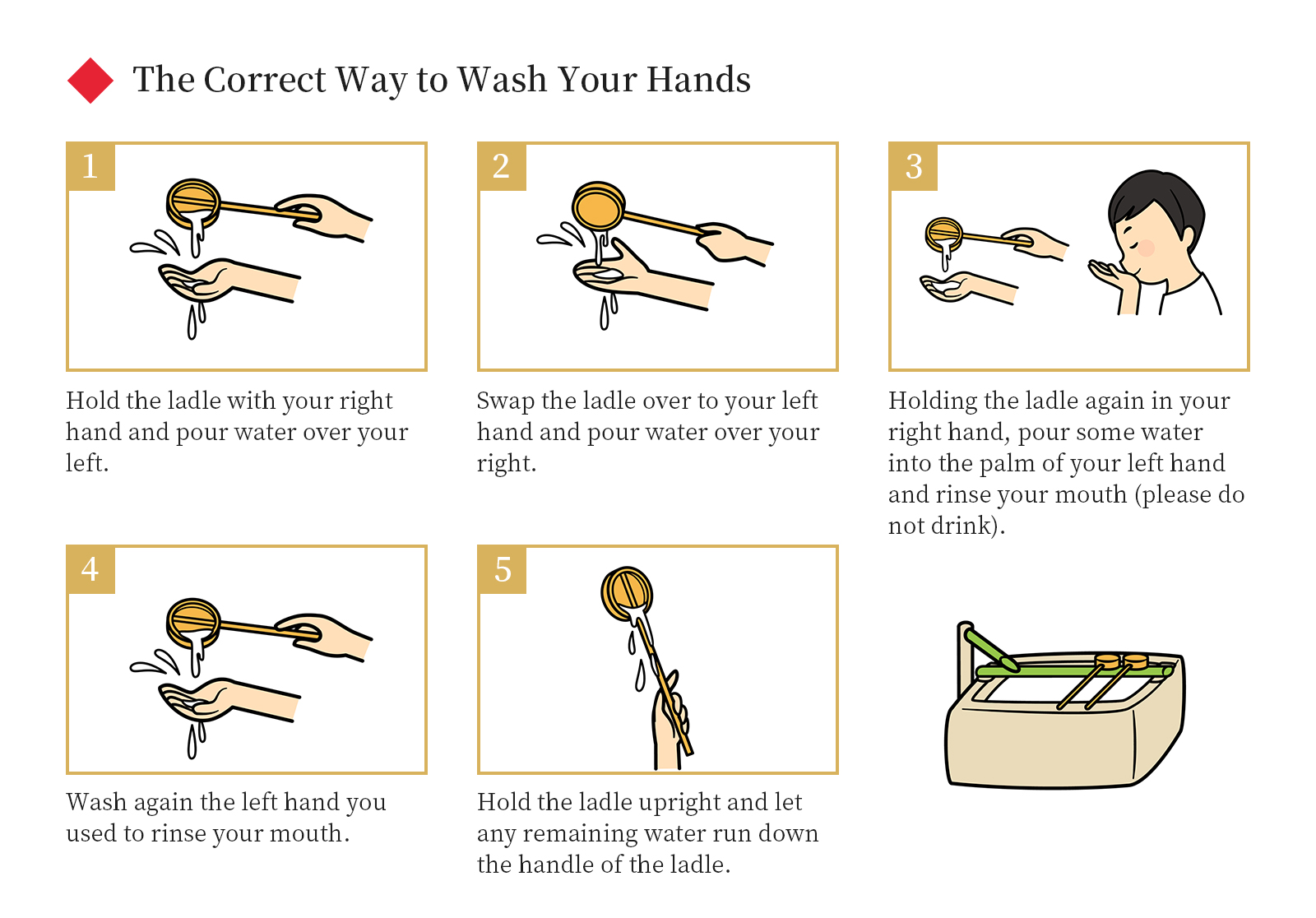 The Correct Way to Wash Your Hands

1

Hold the ladle with your right hand and pour water over your left.

2

Swap the ladle over to your left hand and pour water over your right.

3

Holding the ladle again in your right hand, pour some water into the palm of your left hand and rinse your mouth (please do not drink).

4

Wash again the left hand you used to rinse your mouth.

5

Hold the ladle upright and let any remaining water run down the handle of the ladle.